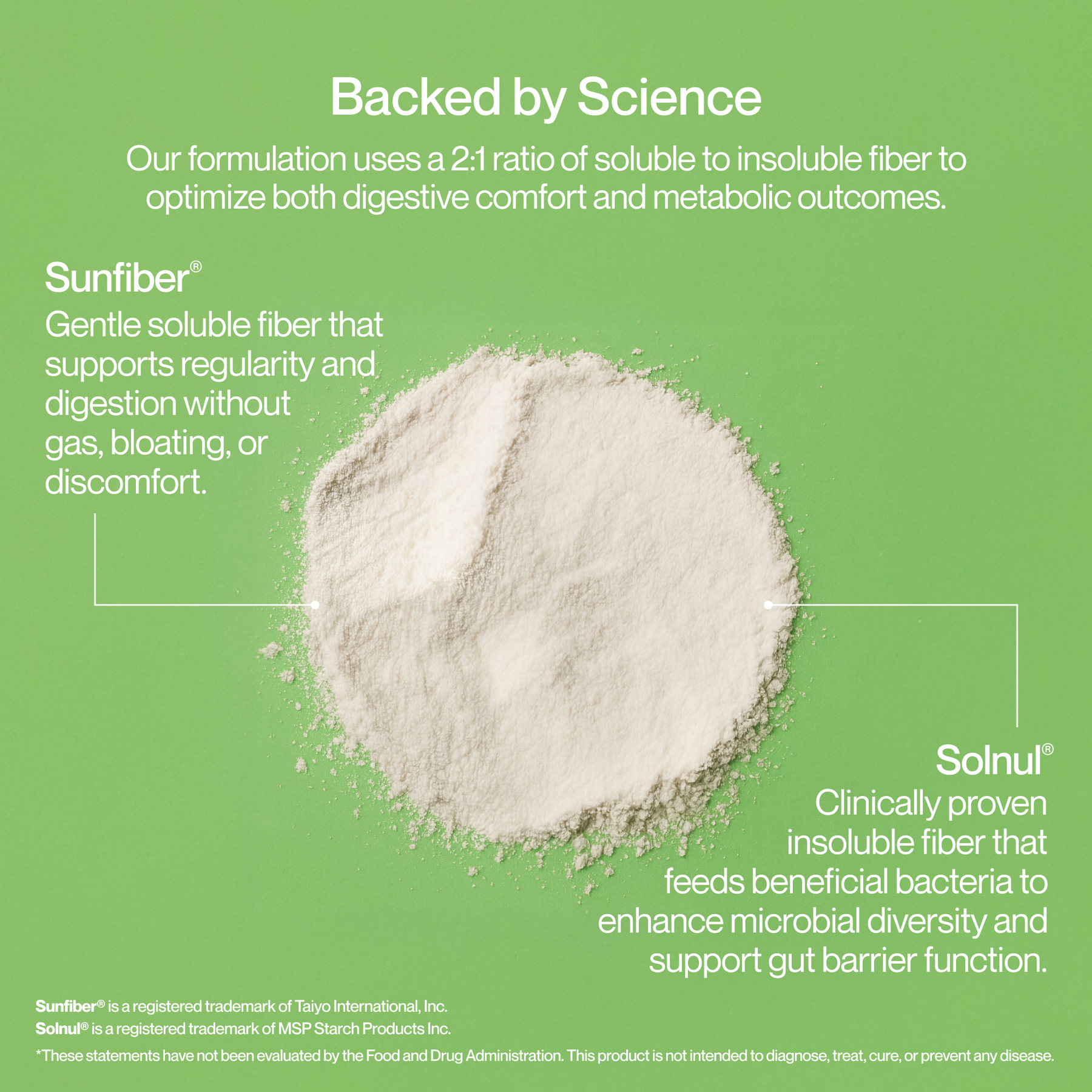 Backed by Science

Our formulation uses a 2:1 ratio of soluble to insoluble fiber to optimize both digestive comfort and metabolic outcomes.

Sunfiber®

Gentle soluble fiber that supports regularity and digestion without gas, bloating, or discomfort.

Solnul®

Clinically proven insoluble fiber that feeds beneficial bacteria to enhance microbial diversity and support gut barrier function.

Sunfiber® is a registered trademark of Taiyo International, Inc.
Solnul® is a registered trademark of MSP Starch Products Inc.

*These statements have not been evaluated by the Food and Drug Administration. This product is not intended to diagnose, treat, cure, or prevent any disease.