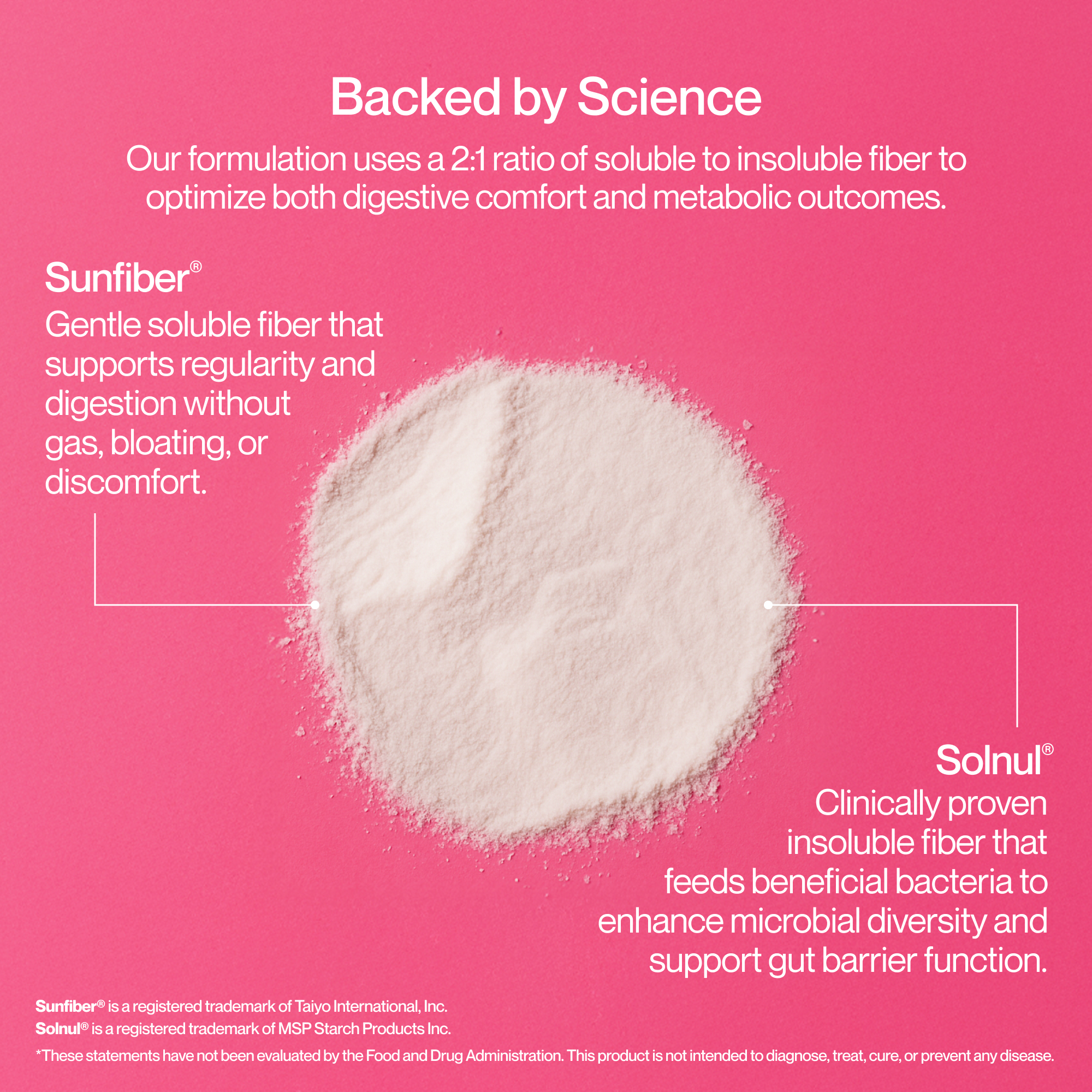 Backed by Science

Our formulation uses a 2:1 ratio of soluble to insoluble fiber to optimize both digestive comfort and metabolic outcomes.

Sunfiber®
Gentle soluble fiber that supports regularity and digestion without gas, bloating, or discomfort.

Solnul®
Clinically proven insoluble fiber that feeds beneficial bacteria to enhance microbial diversity and support gut barrier function.

Sunfiber® is a registered trademark of Taiyo International, Inc.
Solnul® is a registered trademark of MSP Starch Products Inc.

*These statements have not been evaluated by the Food and Drug Administration. This product is not intended to diagnose, treat, cure, or prevent any disease.