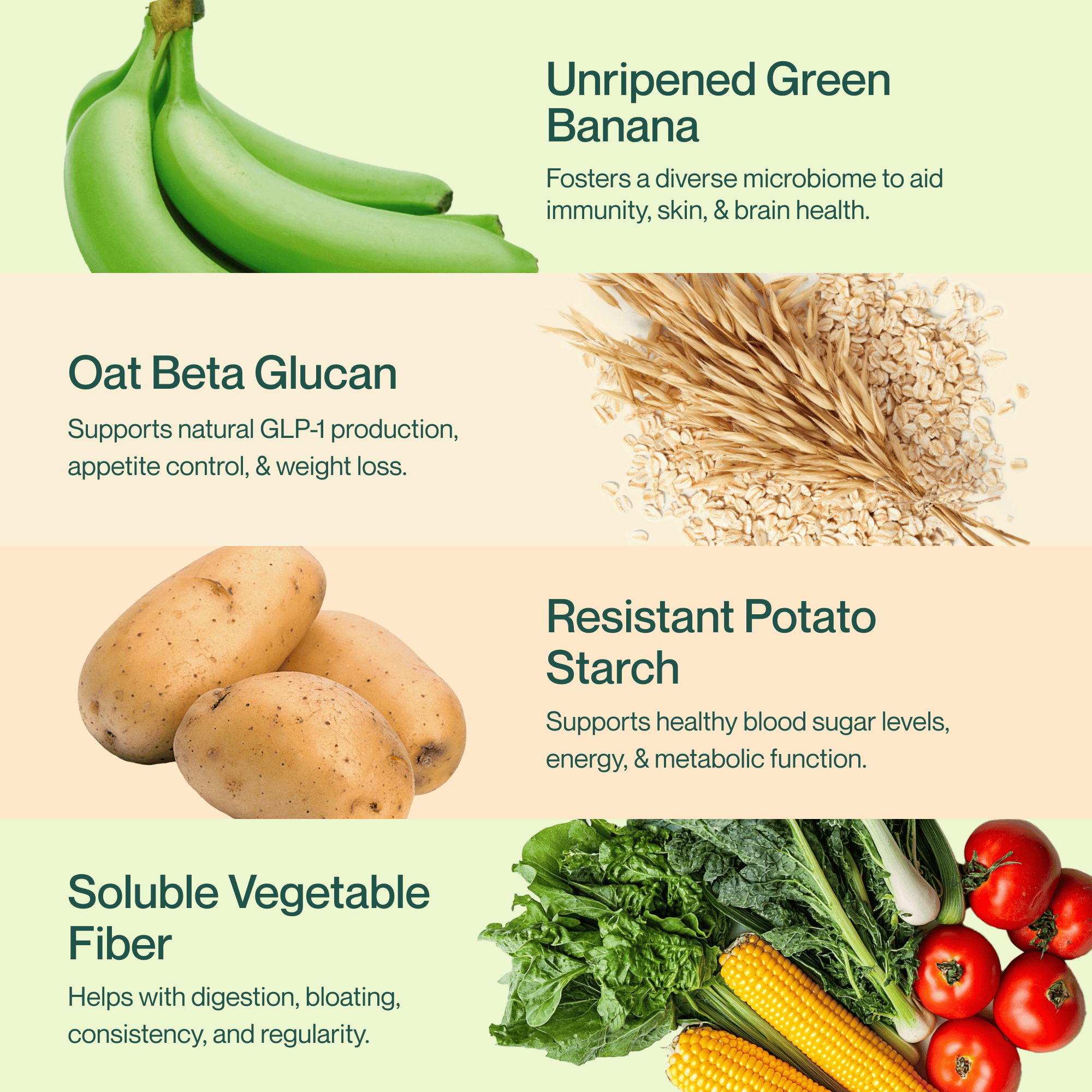 Unripened Green Banana

Fosters a diverse microbiome to aid immunity, skin, & brain health.

Oat Beta Glucan

Supports natural GLP-1 production, appetite control, & weight loss.

Resistant Potato Starch

Supports healthy blood sugar levels, energy, & metabolic function.

Soluble Vegetable Fiber

Helps with digestion, bloating, consistency, and regularity.