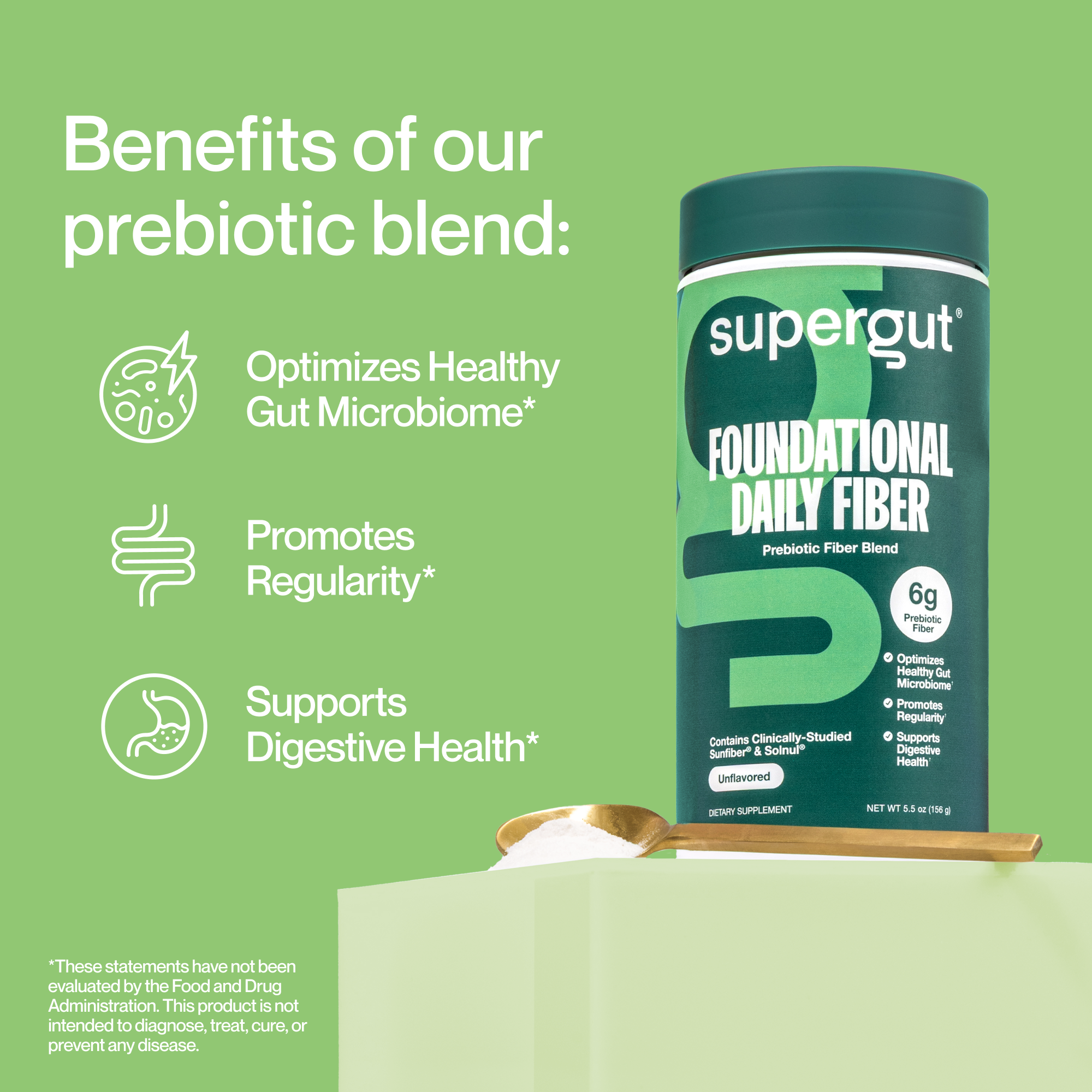 Benefits of our prebiotic blend:

Optimizes Healthy Gut Microbiome*

Promotes Regularity*

Supports Digestive Health*

*These statements have not been evaluated by the Food and Drug Administration. This product is not intended to diagnose, treat, cure, or prevent any disease.

supergut®

FOUNDATIONAL DAILY FIBER

Prebiotic Fiber Blend

6g Prebiotic Fiber

Optimizes Healthy Gut Microbiome†

Promotes Regularity†

Supports Digestive Health†

Contains Clinically-Studied Sunfiber® & Solnul®

Unflavored

DIETARY SUPPLEMENT

NET WT 5.5 oz (156 g)